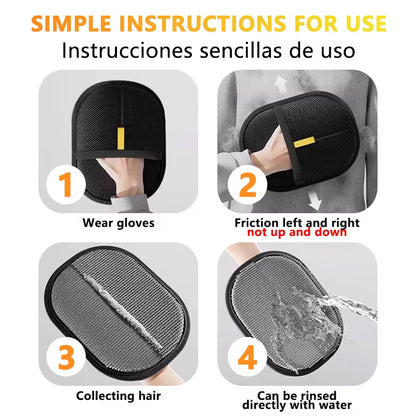 SIMPLE INSTRUCTIONS FOR USE
Instrucciones sencillas de uso

1
Wear gloves

2
Friction left and right
not up and down

3
Collecting hair

4
Can be rinsed directly with water